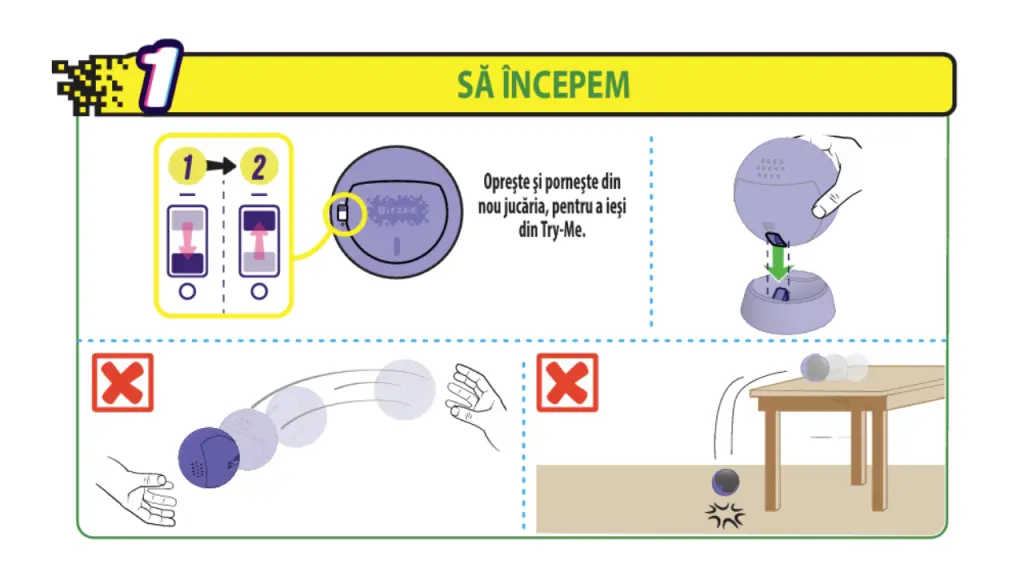 1

SĂ ÎNCEPEM

1 2

BITZEE

Oprește și pornește din nou jucăria, pentru a ieși din Try-Me.