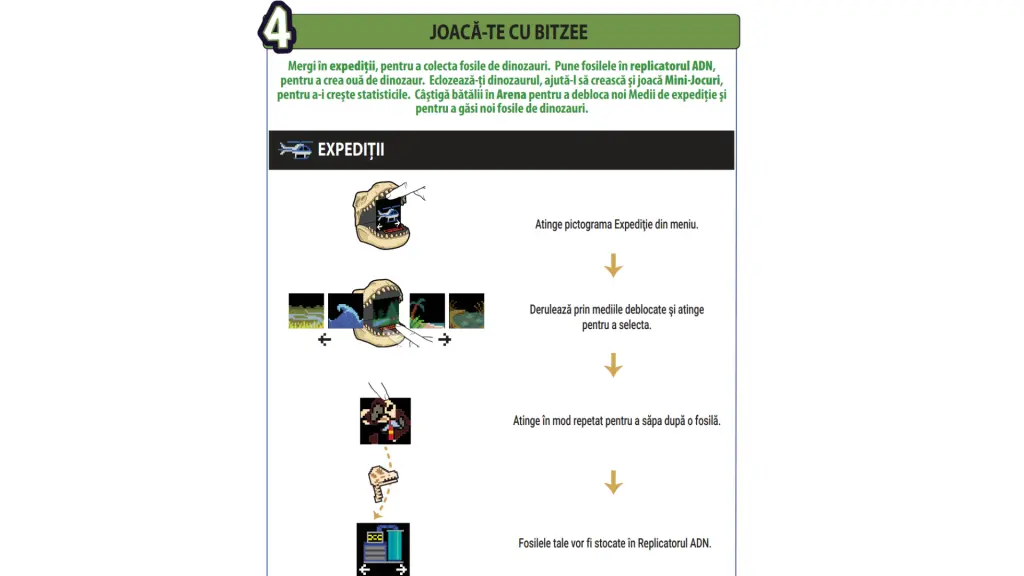 4

JOACĂ-TE CU BITZEE

Mergi în expediții, pentru a colecta fosile de dinozauri. Pune fosilele în replicatorul ADN, pentru a crea ouă de dinozaur. Eclozează-ți dinozaurul, ajută-l să crească și joacă Mini-Jocuri, pentru a-i crește statisticile. Câștigă bătălii în Arena pentru a debloca noi Medii de expediție și pentru a găsi noi fosile de dinozauri.

EXPEDIȚII

Atinge pictograma Expediție din meniu.

Derulează prin mediile deblocate și atinge pentru a selecta.

Atinge în mod repetat pentru a săpa după o fosilă.

Fosilele tale vor fi stocate în Replicatorul ADN.