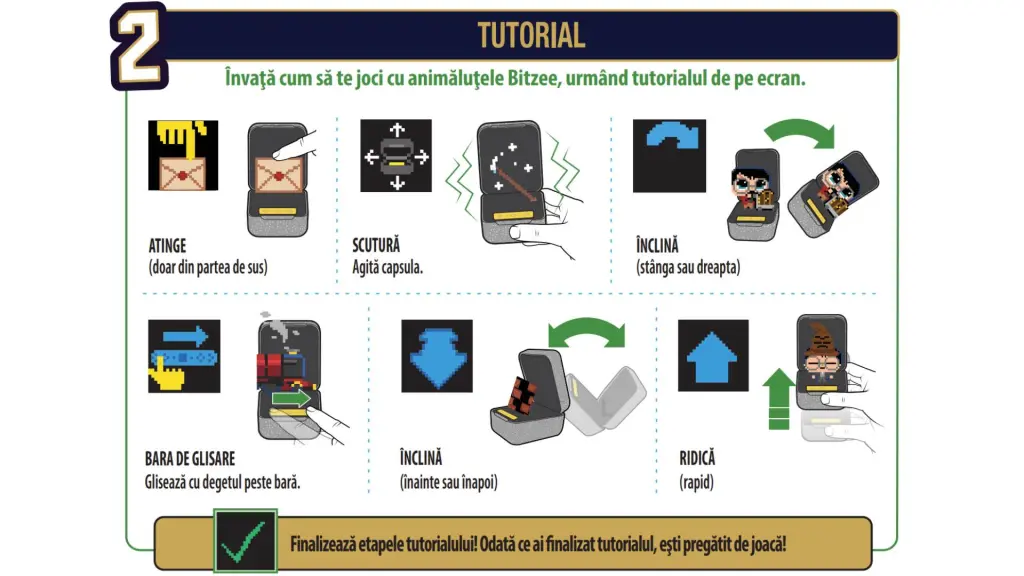 2

TUTORIAL

Învaţă cum să te joci cu animăluţele Bitzee, urmând tutorialul de pe ecran.

ATINGE
(doar din partea de sus)

SCUTURĂ
Agită capsula.

ÎNCLINĂ
(stânga sau dreapta)

BARA DE GLISARE
Glisează cu degetul peste bară.

ÎNCLINĂ
(înainte sau înapoi)

RIDICĂ
(rapid)

Finalizează etapele tutorialului! Odată ce ai finalizat tutorialul, eşti pregătit de joacă!